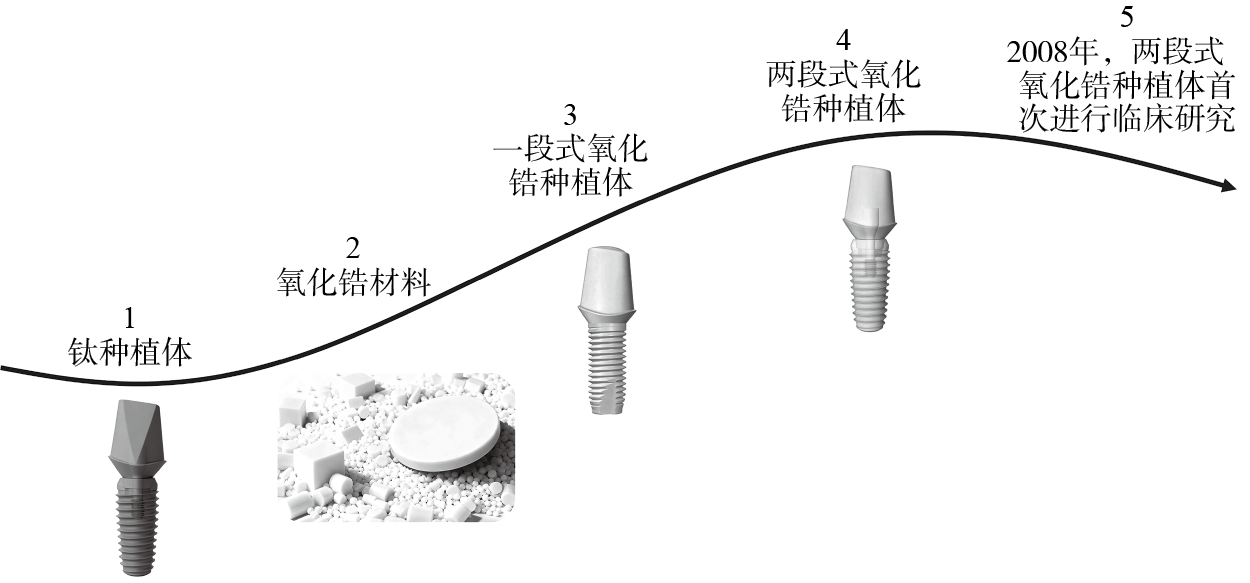 1
钛种植体

2
氧化锆材料

3
一段式氧化锆种植体

4
两段式氧化锆种植体

5
2008年，两段式氧化锆种植体首次进行临床研究