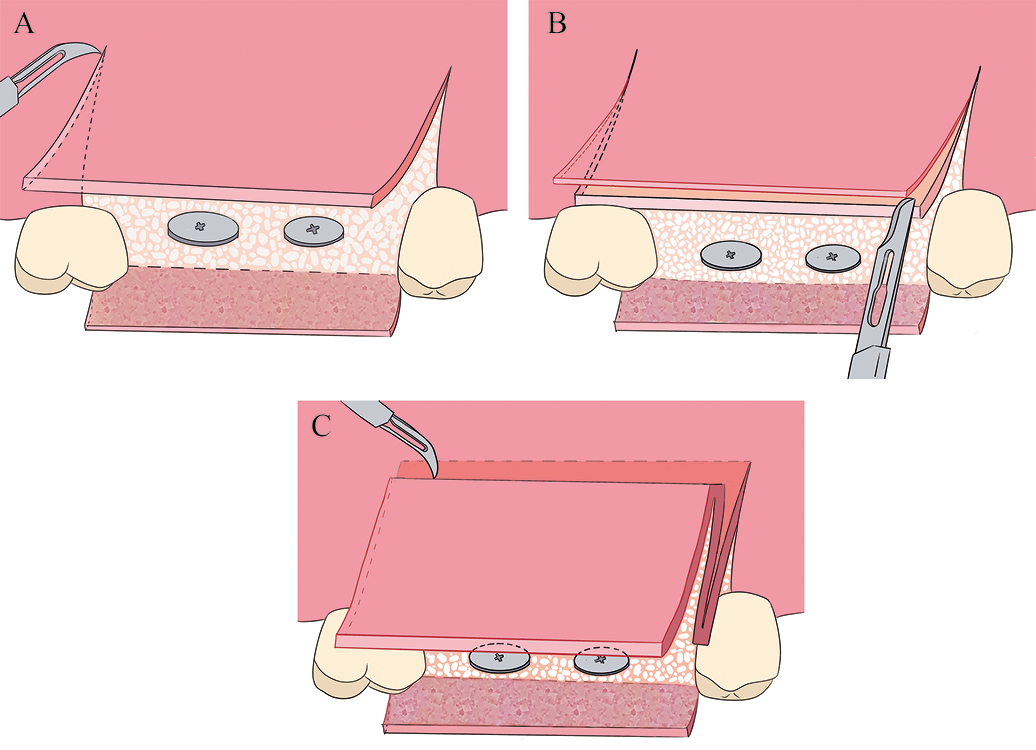 A

B

C